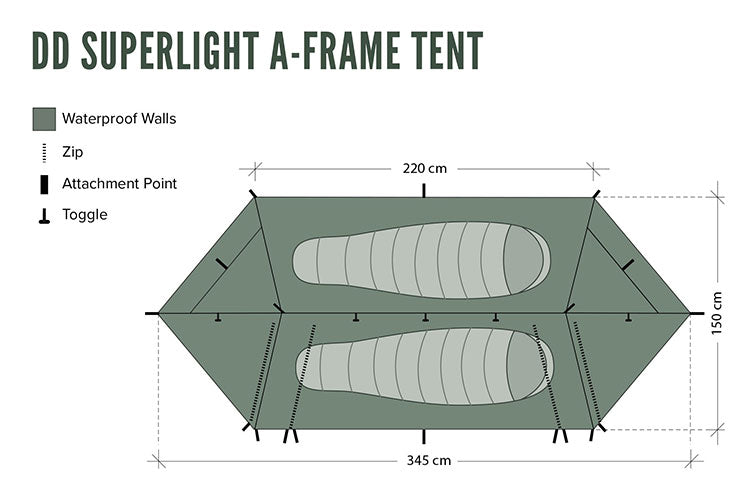 DD SUPERLIGHT A-FRAME TENT

Waterproof Walls

Zip

Attachment Point

Toggle

220 cm

150 cm

345 cm